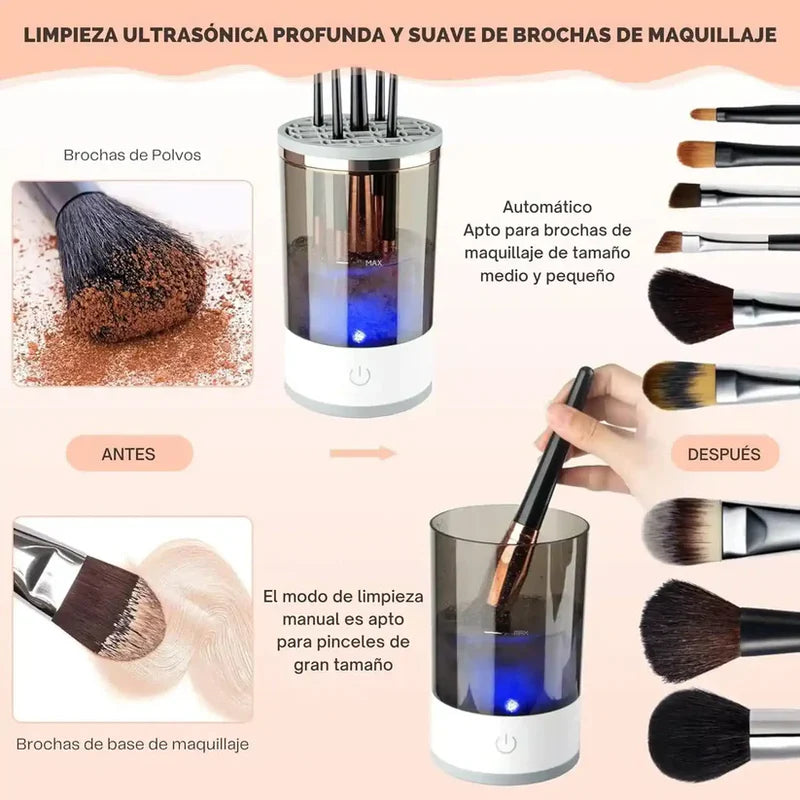 LIMPIEZA ULTRASÓNICA PROFUNDA Y SUAVE DE BROCHAS DE MAQUILLAJE

Brochas de Polvos

MAX

Automático
Apto para brochas de maquillaje de tamaño medio y pequeño

ANTES

DESPUÉS

El modo de limpieza manual es apto para pinceles de gran tamaño

MAX

Brochas de base de maquillaje